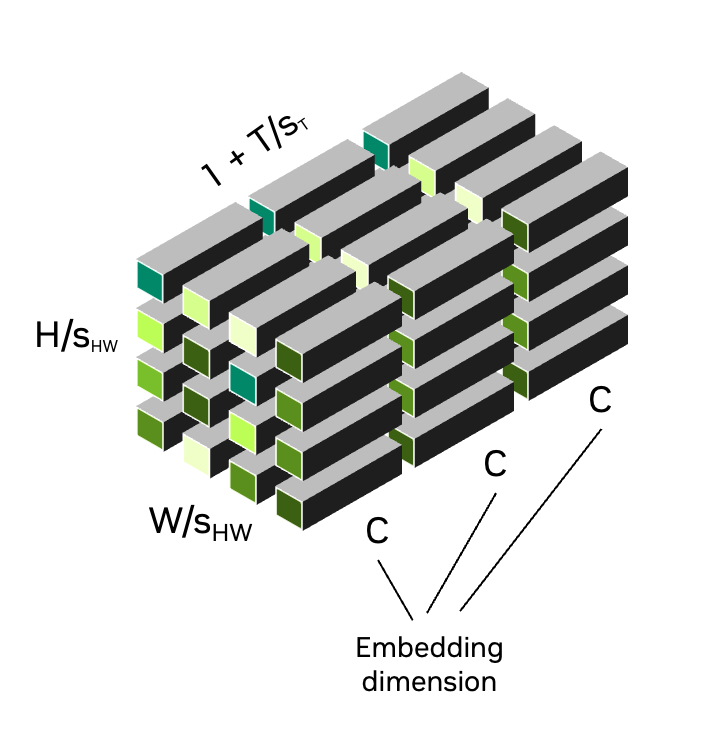 $1 + T/s_T$

$H/s_{HW}$

$W/s_{HW}$

C

C

C

Embedding dimension