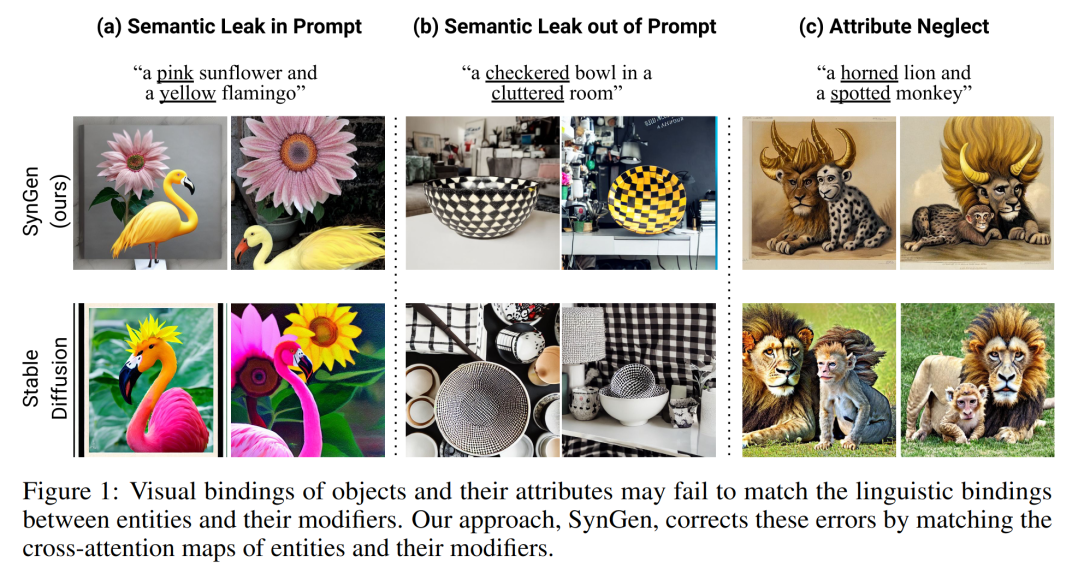 (a) Semantic Leak in Prompt

"a pink sunflower and a yellow flamingo"

(b) Semantic Leak out of Prompt

"a checkered bowl in a cluttered room"

(c) Attribute Neglect

"a horned lion and a spotted monkey"

SynGen (ours)

Stable Diffusion

Figure 1: Visual bindings of objects and their attributes may fail to match the linguistic bindings between entities and their modifiers. Our approach, SynGen, corrects these errors by matching the cross-attention maps of entities and their modifiers.